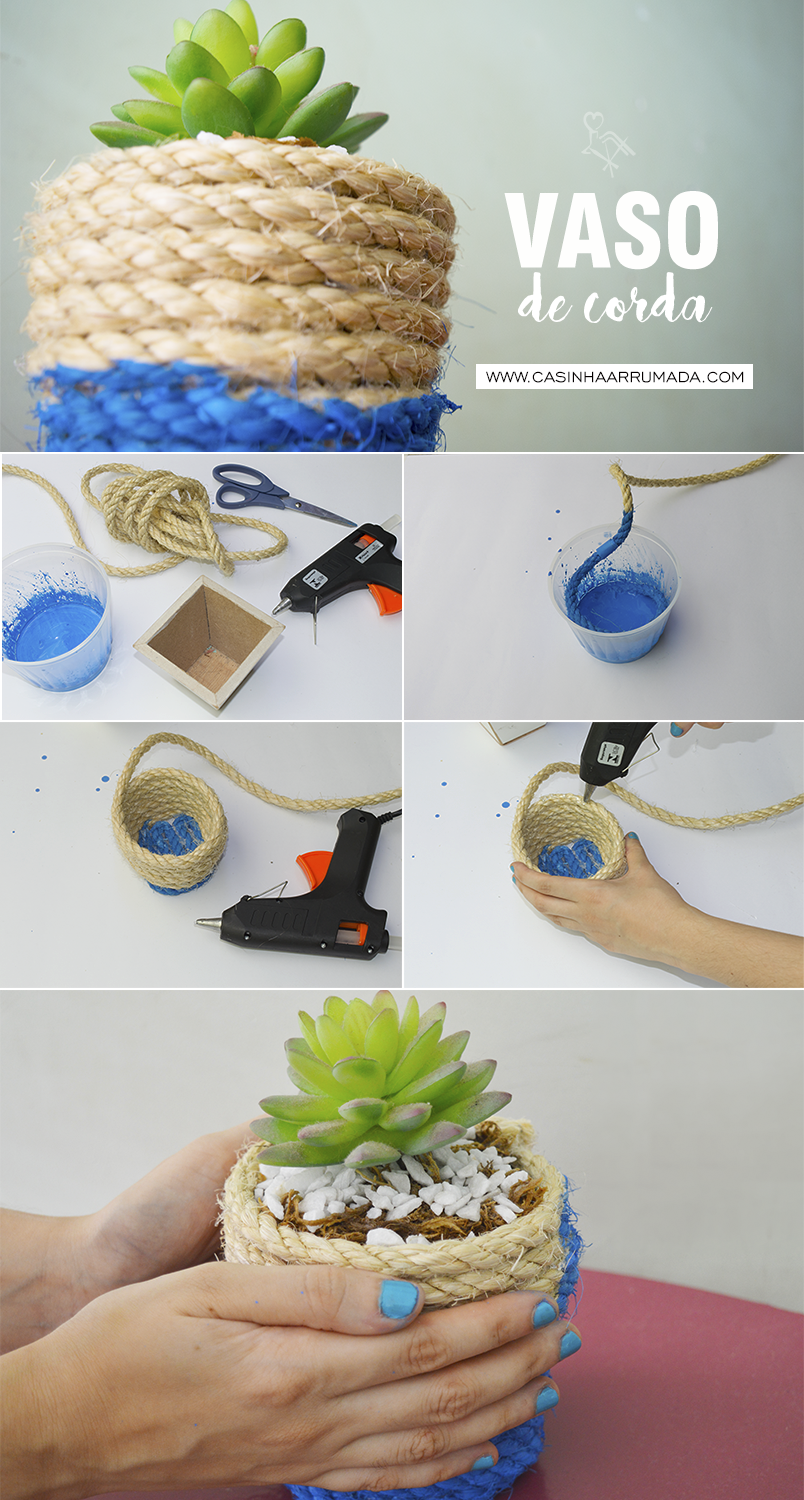 VASO
de corda

WWW.CASINHAARRUMADA.COM